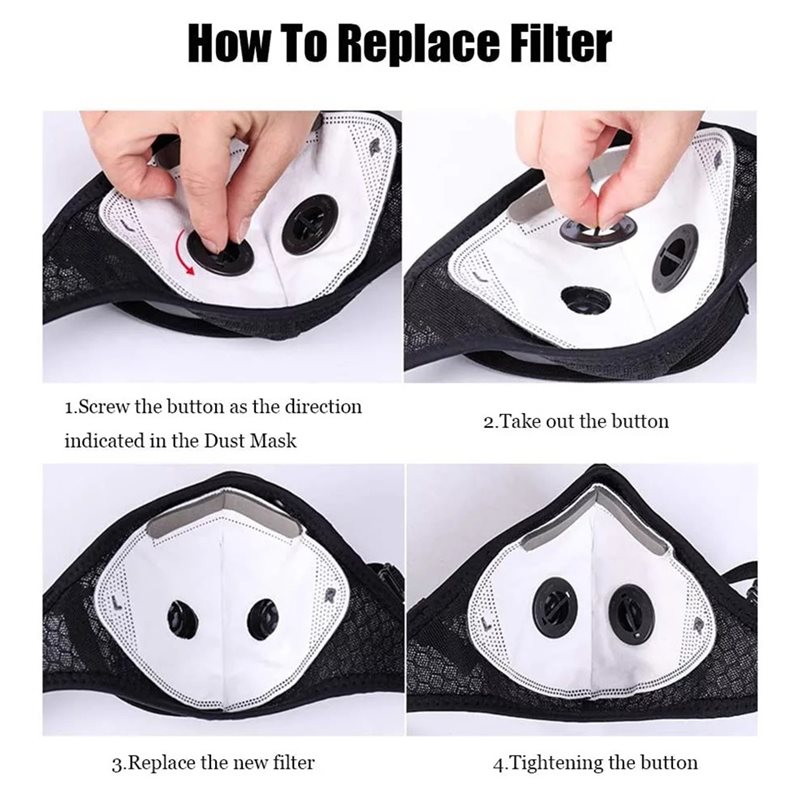 How To Replace Filter

1.Screw the button as the direction indicated in the Dust Mask

2.Take out the button

3.Replace the new filter

4.Tightening the button